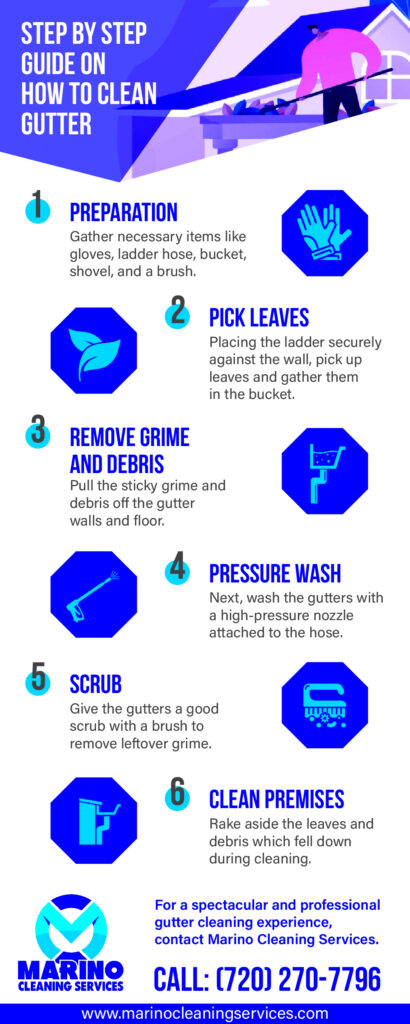 STEP BY STEP GUIDE ON HOW TO CLEAN GUTTER

1 PREPARATION
Gather necessary items like gloves, ladder hose, bucket, shovel, and a brush.

2 PICK LEAVES
Placing the ladder securely against the wall, pick up leaves and gather them in the bucket.

3 REMOVE GRIME AND DEBRIS
Pull the sticky grime and debris off the gutter walls and floor.

4 PRESSURE WASH
Next, wash the gutters with a high-pressure nozzle attached to the hose.

5 SCRUB
Give the gutters a good scrub with a brush to remove leftover grime.

6 CLEAN PREMISES
Rake aside the leaves and debris which fell down during cleaning.

MARINO CLEANING SERVICES

For a spectacular and professional gutter cleaning experience, contact Marino Cleaning Services.

CALL: (720) 270-7796

www.marinocleaningservices.com